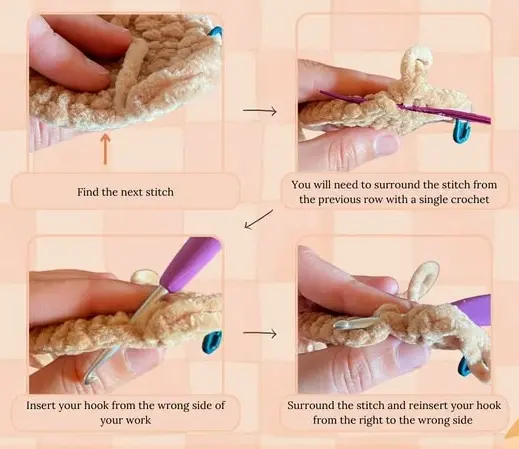 Find the next stitch

You will need to surround the stitch from the previous row with a single crochet

Insert your hook from the wrong side of your work

Surround the stitch and reinsert your hook from the right to the wrong side